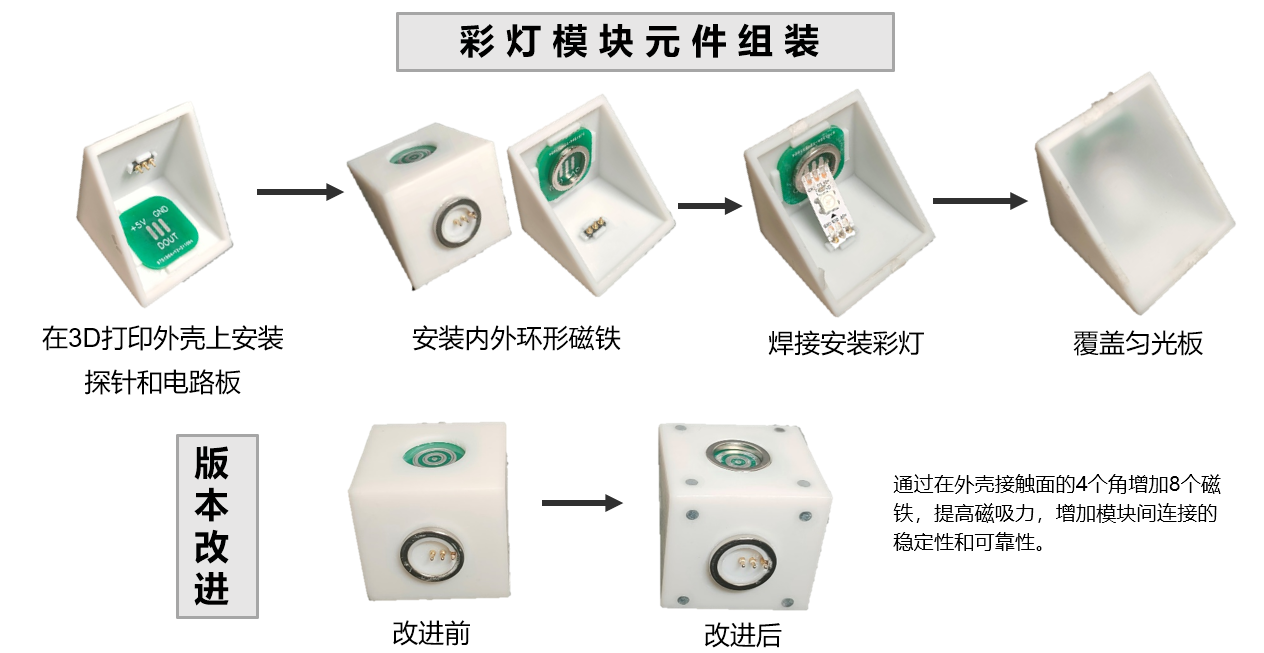 彩灯模块元件组装

+5V GND
DOUT

在3D打印外壳上安装探针和电路板

安装内外环形磁铁

焊接安装彩灯

覆盖匀光板

版本改进

改进前

改进后

通过在外壳接触面的4个角增加8个磁铁，提高磁吸力，增加模块间连接的稳定性和可靠性。