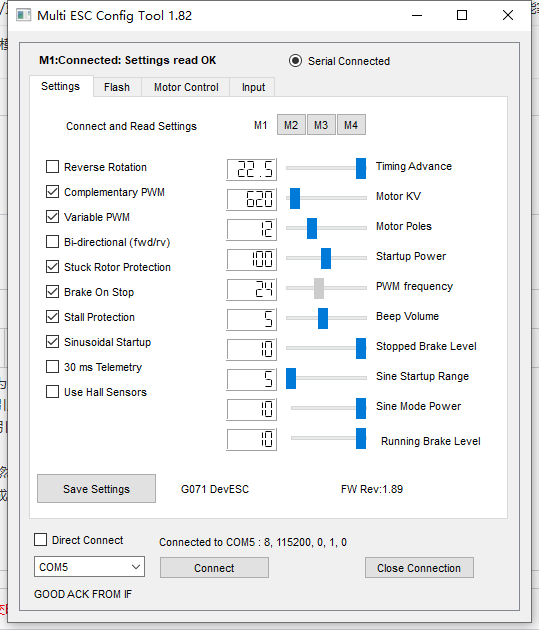 Multi ESC Config Tool 1.82

M1:Connected: Settings read OK

Serial Connected

Settings Flash Motor Control Input

Connect and Read Settings

M1 M2 M3 M4

Reverse Rotation

Complementary PWM

Variable PWM

Bi-directional (fwd/rv)

Stuck Rotor Protection

Brake On Stop

Stall Protection

Sinusoidal Startup

30 ms Telemetry

Use Hall Sensors

22.5 Timing Advance

620 Motor KV

12 Motor Poles

100 Startup Power

24 PWM frequency

5 Beep Volume

10 Stopped Brake Level

5 Sine Startup Range

10 Sine Mode Power

10 Running Brake Level

Save Settings

G071 DevESC

FW Rev:1.89

Direct Connect

Connected to COM5 : 8, 115200, 0, 1, 0

COM5

Connect

Close Connection

GOOD ACK FROM IF