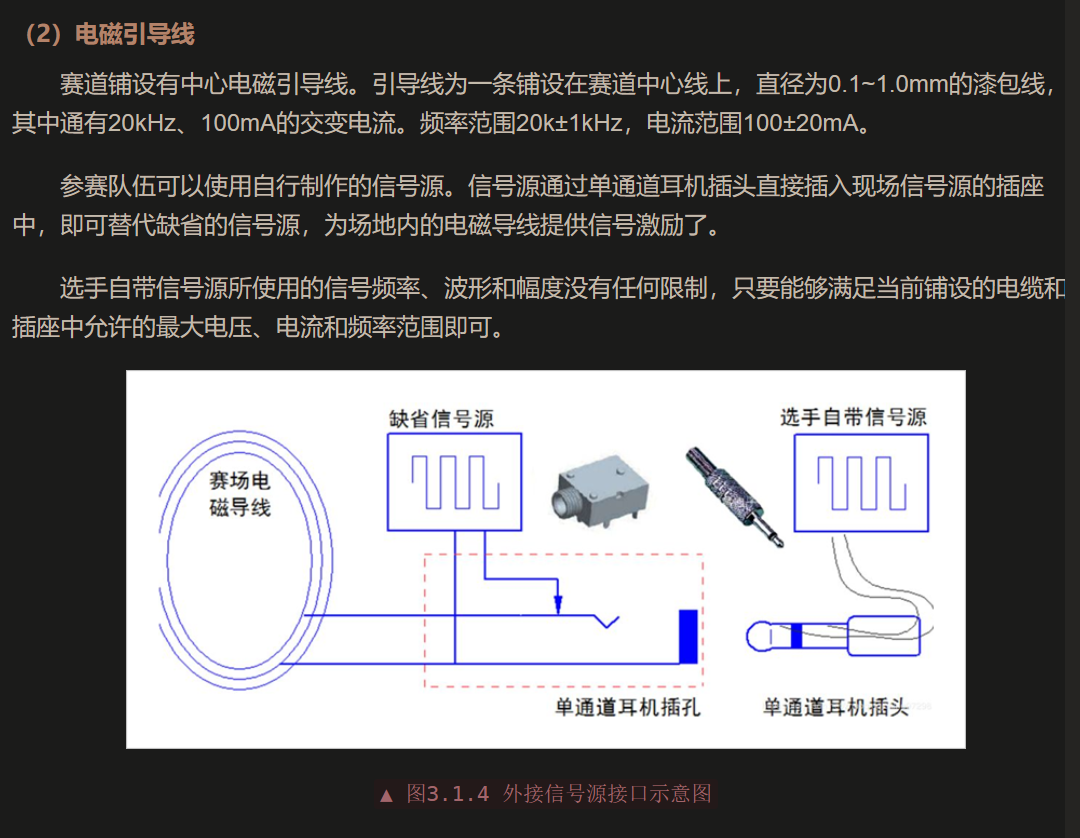 （2）电磁引导线

赛道铺设有中心电磁引导线。引导线为一条铺设在赛道中心线上，直径为0.1~1.0mm的漆包线，其中通有20kHz、100mA的交变电流。频率范围20k±1kHz，电流范围100±20mA。

参赛队伍可以使用自行制作的信号源。信号源通过单通道耳机插头直接插入现场信号源的插座中，即可替代缺省的信号源，为场地内的电磁导线提供信号激励了。

选手自带信号源所使用的信号频率、波形和幅度没有任何限制，只要能够满足当前铺设的电缆和插座中允许的最大电压、电流和频率范围即可。

赛场电磁导线

缺省信号源

选手自带信号源

单通道耳机插孔

单通道耳机插头

▲ 图3.1.4 外接信号源接口示意图